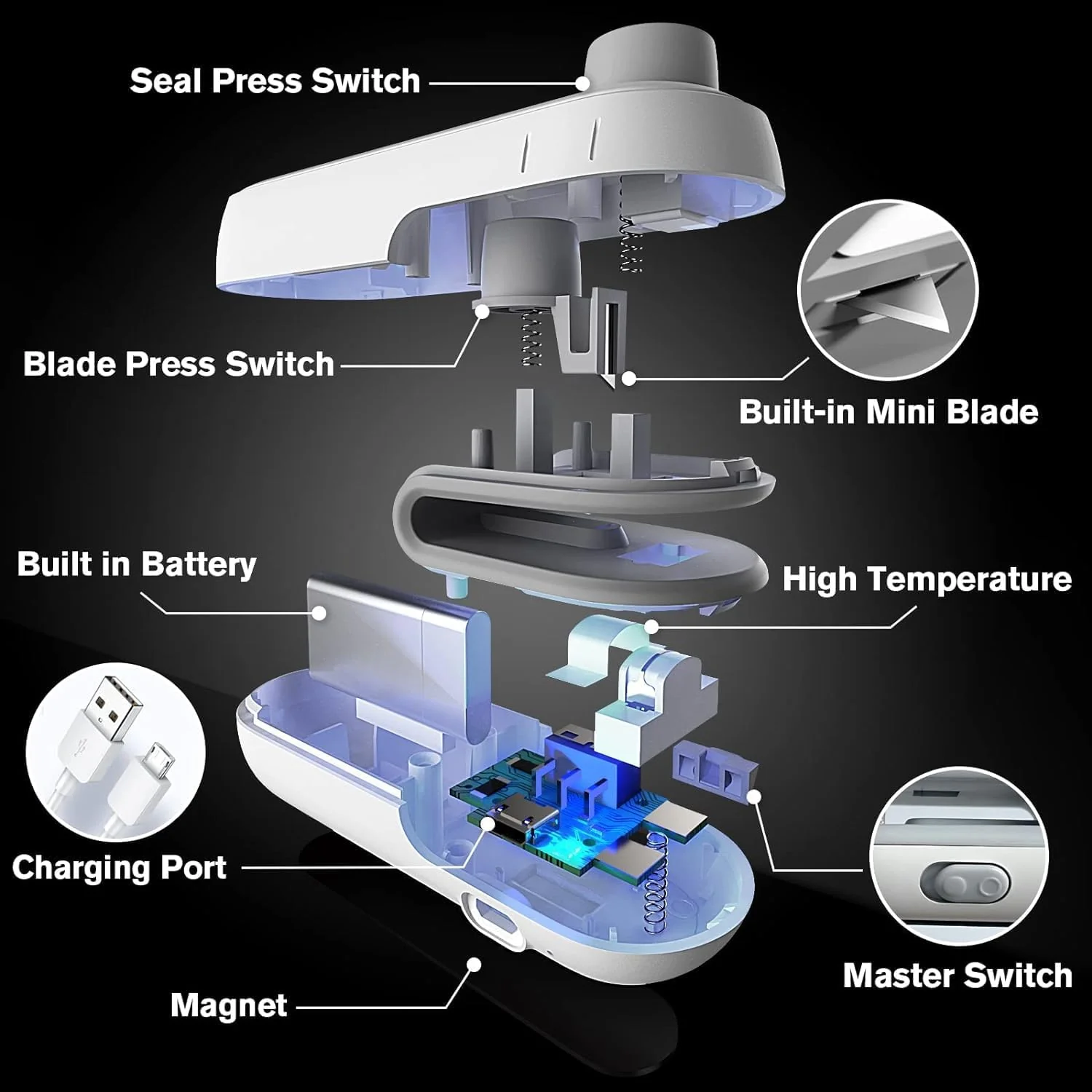 Seal Press Switch

Blade Press Switch

Built-in Mini Blade

Built in Battery

High Temperature

Charging Port

Master Switch

Magnet